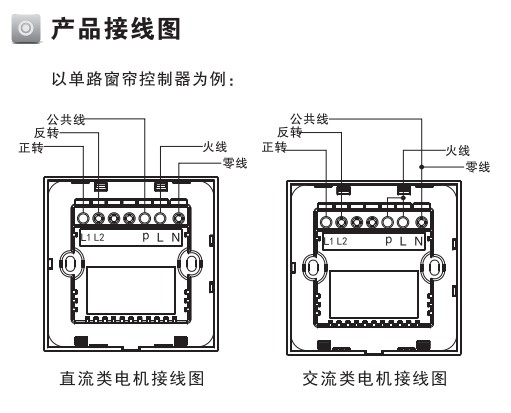 产品接线图

以单路窗帘控制器为例：

公共线
反转
正转
火线
零线

L1 L2 P L N

直流类电机接线图

公共线
反转
正转
火线
零线

L1 L2 P L N

交流类电机接线图